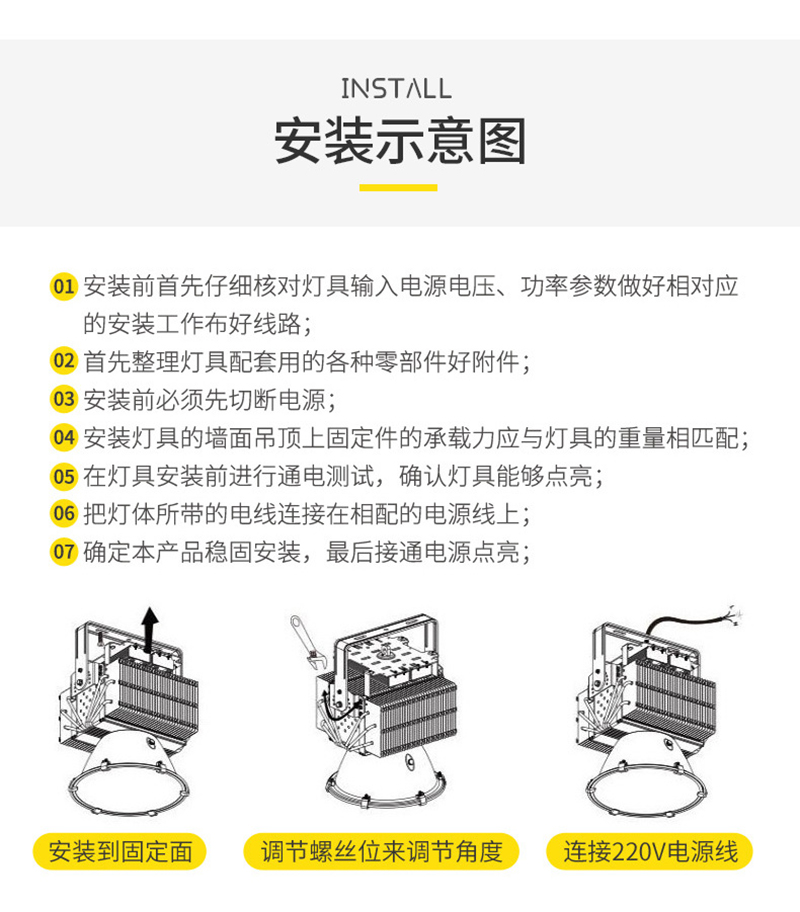 INSTALL

安装示意图

01 安装前首先仔细核对灯具输入电源电压、功率参数做好相对应的安装工作布好线路；

02 首先整理灯具配套用的各种零部件好附件；

03 安装前必须先切断电源；

04 安装灯具的墙面吊顶上固定件的承载力应与灯具的重量相匹配；

05 在灯具安装前进行通电测试，确认灯具能够点亮；

06 把灯体所带的电线连接在相配的电源线上；

07 确定本产品稳固安装，最后接通电源点亮；

安装到固定面

调节螺丝位来调节角度

连接220V电源线