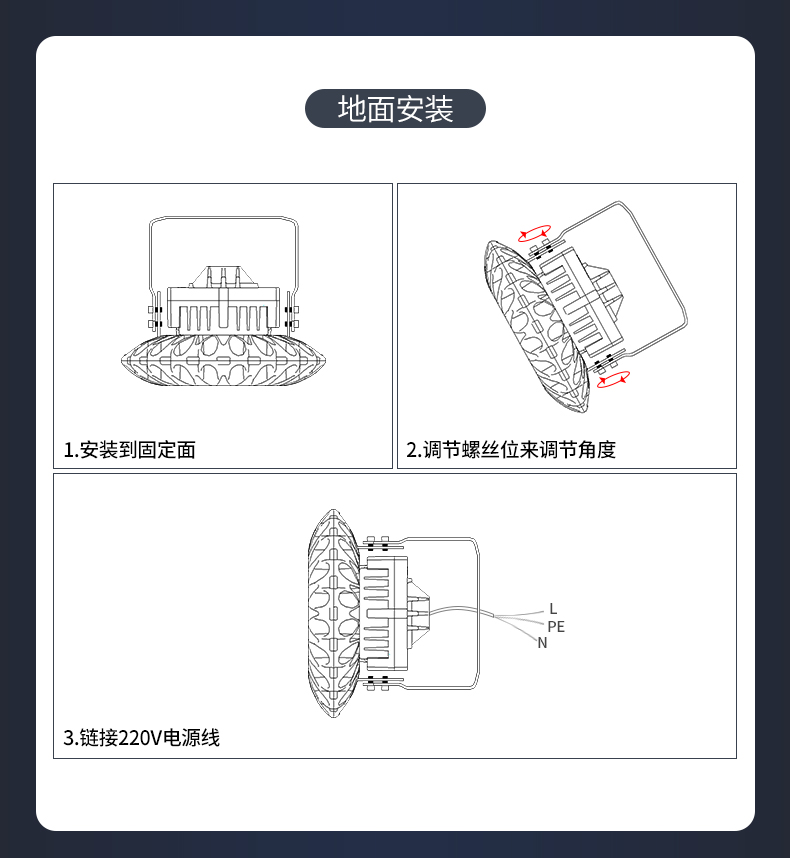 地面安装

1.安装到固定面

2.调节螺丝位来调节角度

L
PE
N

3.链接220V电源线